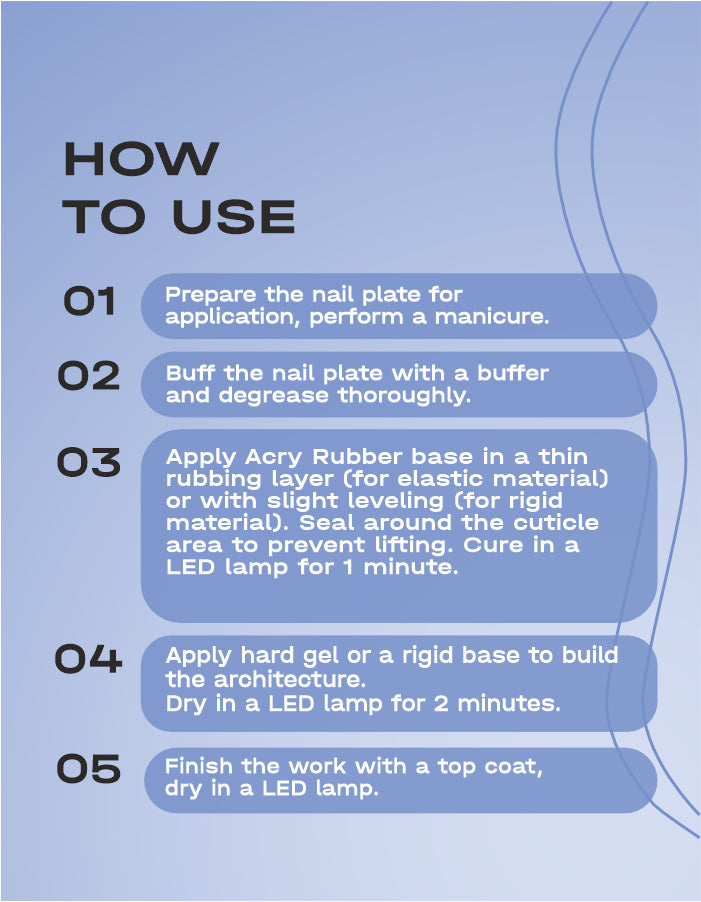 HOW
TO USE

01 Prepare the nail plate for application, perform a manicure.

02 Buff the nail plate with a buffer and degrease thoroughly.

03 Apply Acry Rubber base in a thin rubbing layer (for elastic material) or with slight leveling (for rigid material). Seal around the cuticle area to prevent lifting. Cure in a LED lamp for 1 minute.

04 Apply hard gel or a rigid base to build the architecture.
Dry in a LED lamp for 2 minutes.

05 Finish the work with a top coat, dry in a LED lamp.