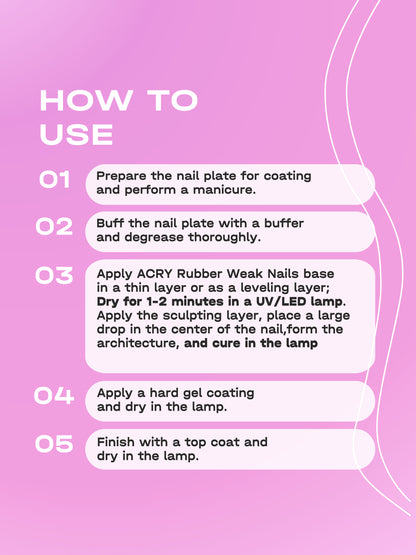 HOW TO USE

01 Prepare the nail plate for coating and perform a manicure.

02 Buff the nail plate with a buffer and degrease thoroughly.

03 Apply ACRY Rubber Weak Nails base in a thin layer or as a leveling layer; Dry for 1-2 minutes in a UV/LED lamp. Apply the sculpting layer, place a large drop in the center of the nail,form the architecture, and cure in the lamp

04 Apply a hard gel coating and dry in the lamp.

05 Finish with a top coat and dry in the lamp.