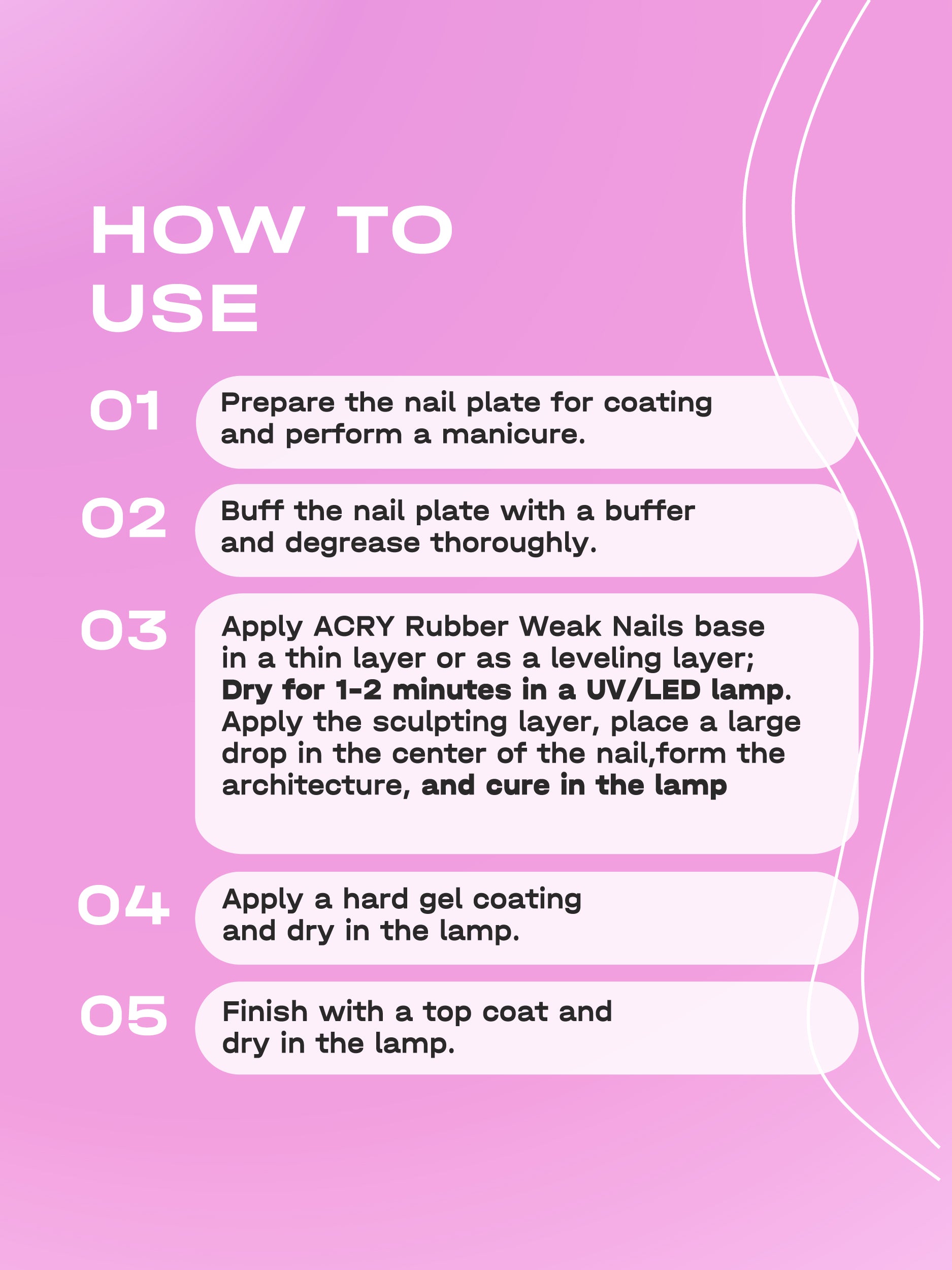 HOW TO USE

01 Prepare the nail plate for coating and perform a manicure.

02 Buff the nail plate with a buffer and degrease thoroughly.

03 Apply ACRY Rubber Weak Nails base in a thin layer or as a leveling layer; Dry for 1-2 minutes in a UV/LED lamp. Apply the sculpting layer, place a large drop in the center of the nail,form the architecture, and cure in the lamp

04 Apply a hard gel coating and dry in the lamp.

05 Finish with a top coat and dry in the lamp.