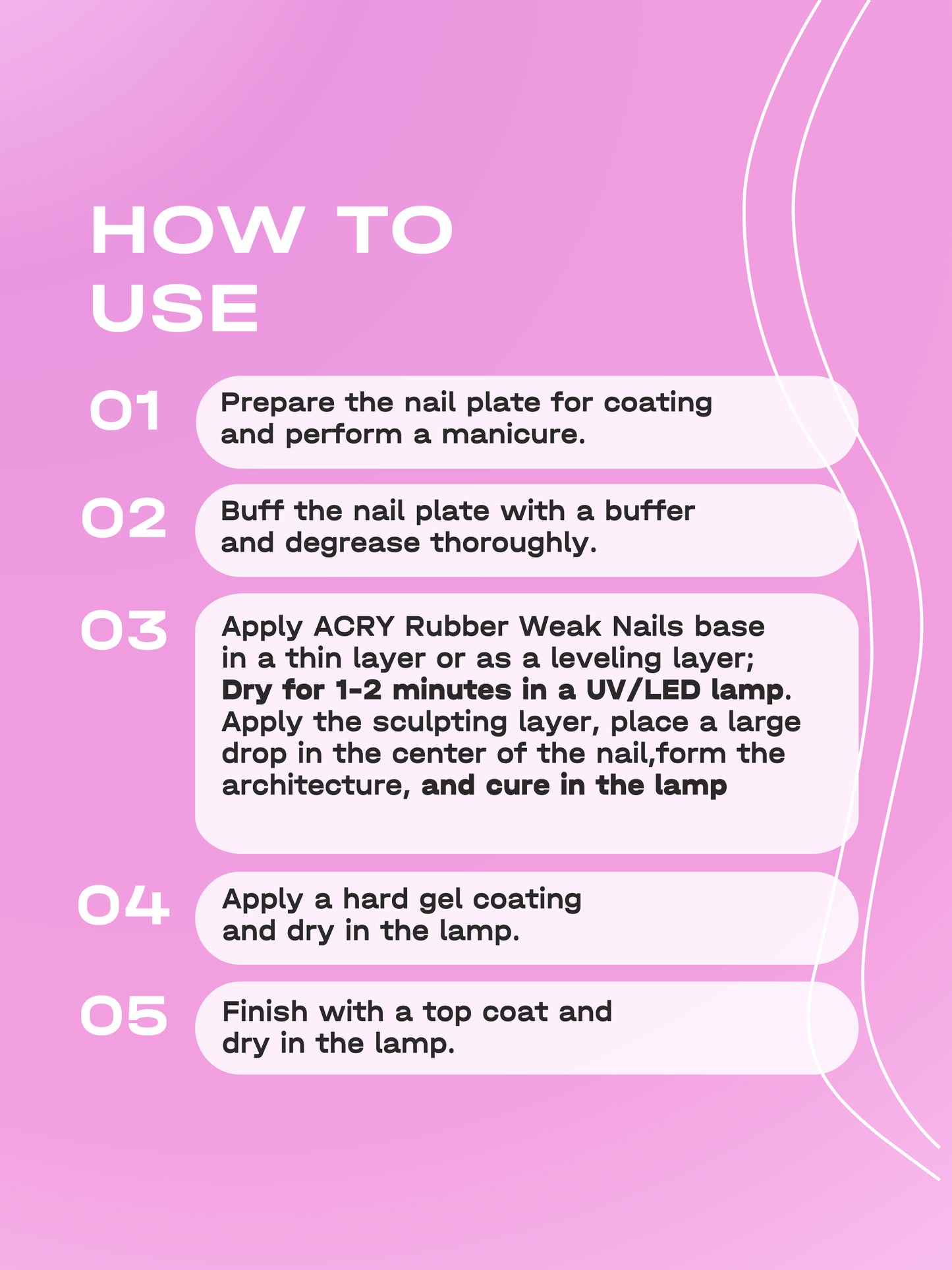 HOW TO USE

01 Prepare the nail plate for coating and perform a manicure.

02 Buff the nail plate with a buffer and degrease thoroughly.

03 Apply ACRY Rubber Weak Nails base in a thin layer or as a leveling layer; Dry for 1-2 minutes in a UV/LED lamp. Apply the sculpting layer, place a large drop in the center of the nail,form the architecture, and cure in the lamp

04 Apply a hard gel coating and dry in the lamp.

05 Finish with a top coat and dry in the lamp.