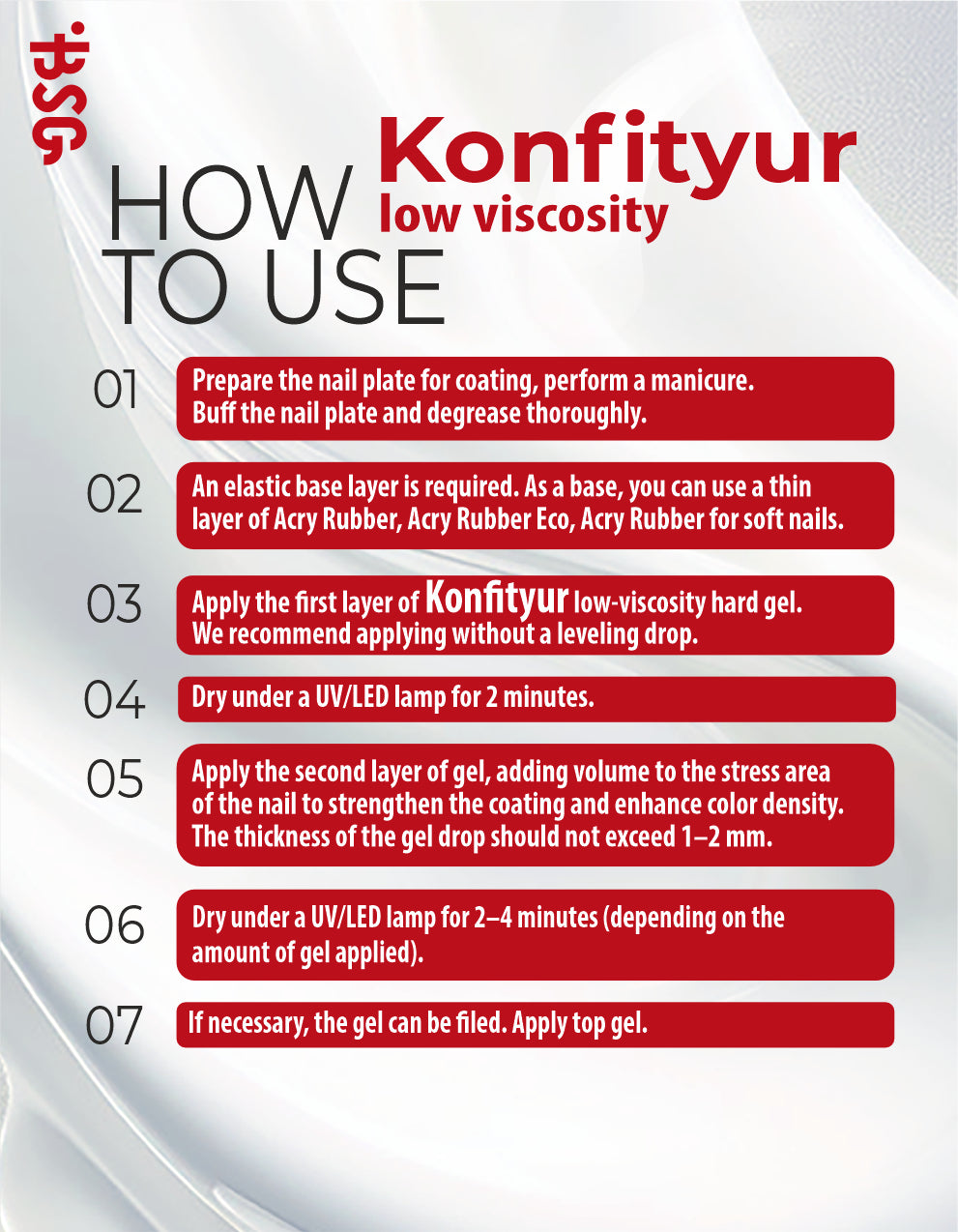 BSG

HOW TO USE

Konfityur
low viscosity

01 Prepare the nail plate for coating, perform a manicure. Buff the nail plate and degrease thoroughly.

02 An elastic base layer is required. As a base, you can use a thin layer of Acry Rubber, Acry Rubber Eco, Acry Rubber for soft nails.

03 Apply the first layer of Konfityur low-viscosity hard gel. We recommend applying without a leveling drop.

04 Dry under a UV/LED lamp for 2 minutes.

05 Apply the second layer of gel, adding volume to the stress area of the nail to strengthen the coating and enhance color density. The thickness of the gel drop should not exceed 1–2 mm.

06 Dry under a UV/LED lamp for 2–4 minutes (depending on the amount of gel applied).

07 If necessary, the gel can be filed. Apply top gel.